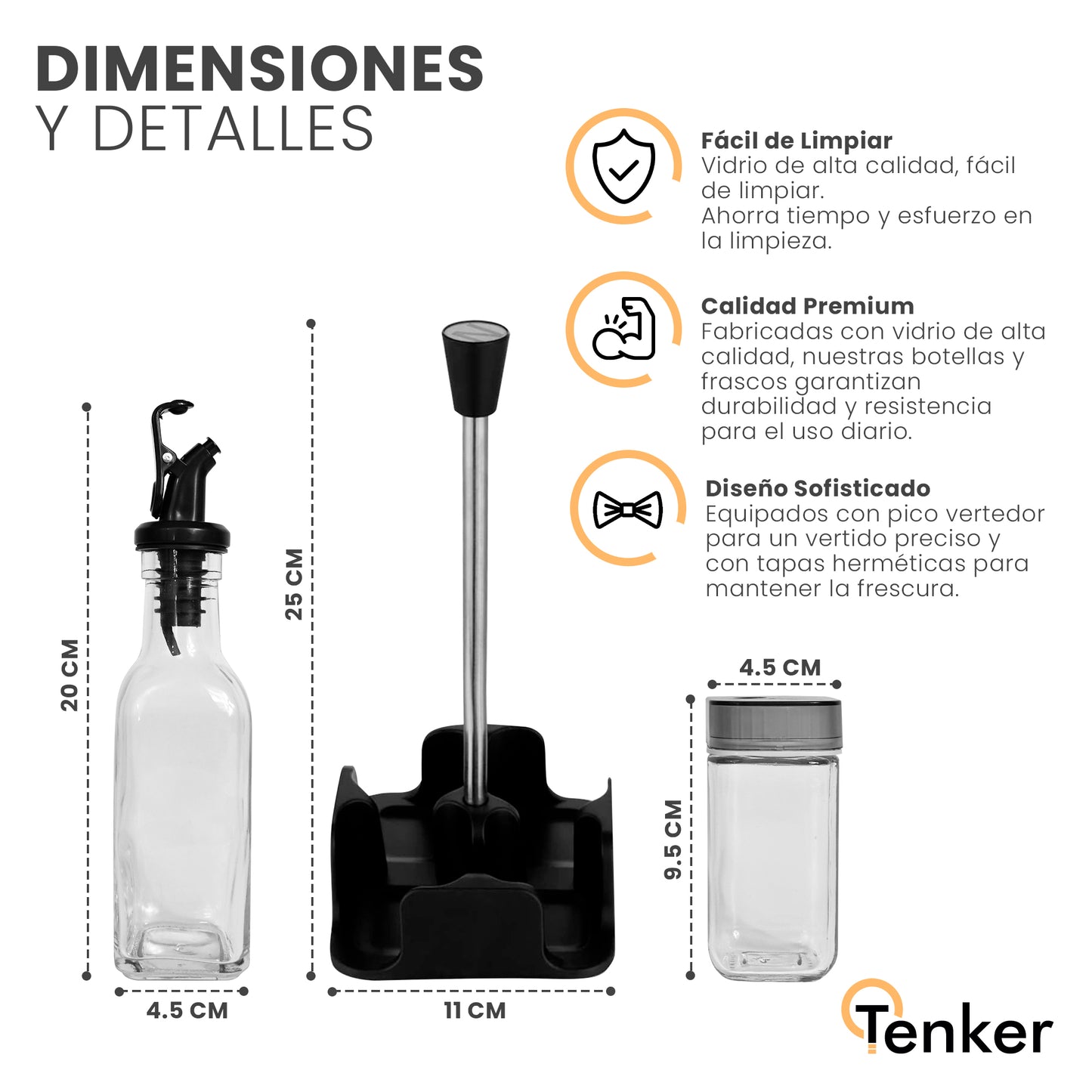 DIMENSIONES
Y DETALLES

Fácil de Limpiar
Vidrio de alta calidad, fácil de limpiar.
Ahorra tiempo y esfuerzo en la limpieza.

Calidad Premium
Fabricadas con vidrio de alta calidad, nuestras botellas y frascos garantizan durabilidad y resistencia para el uso diario.

Diseño Sofisticado
Equipados con pico vertedor para un vertido preciso y con tapas herméticas para mantener la frescura.

20 CM

4.5 CM

25 CM

11 CM

4.5 CM

9.5 CM

Tenker