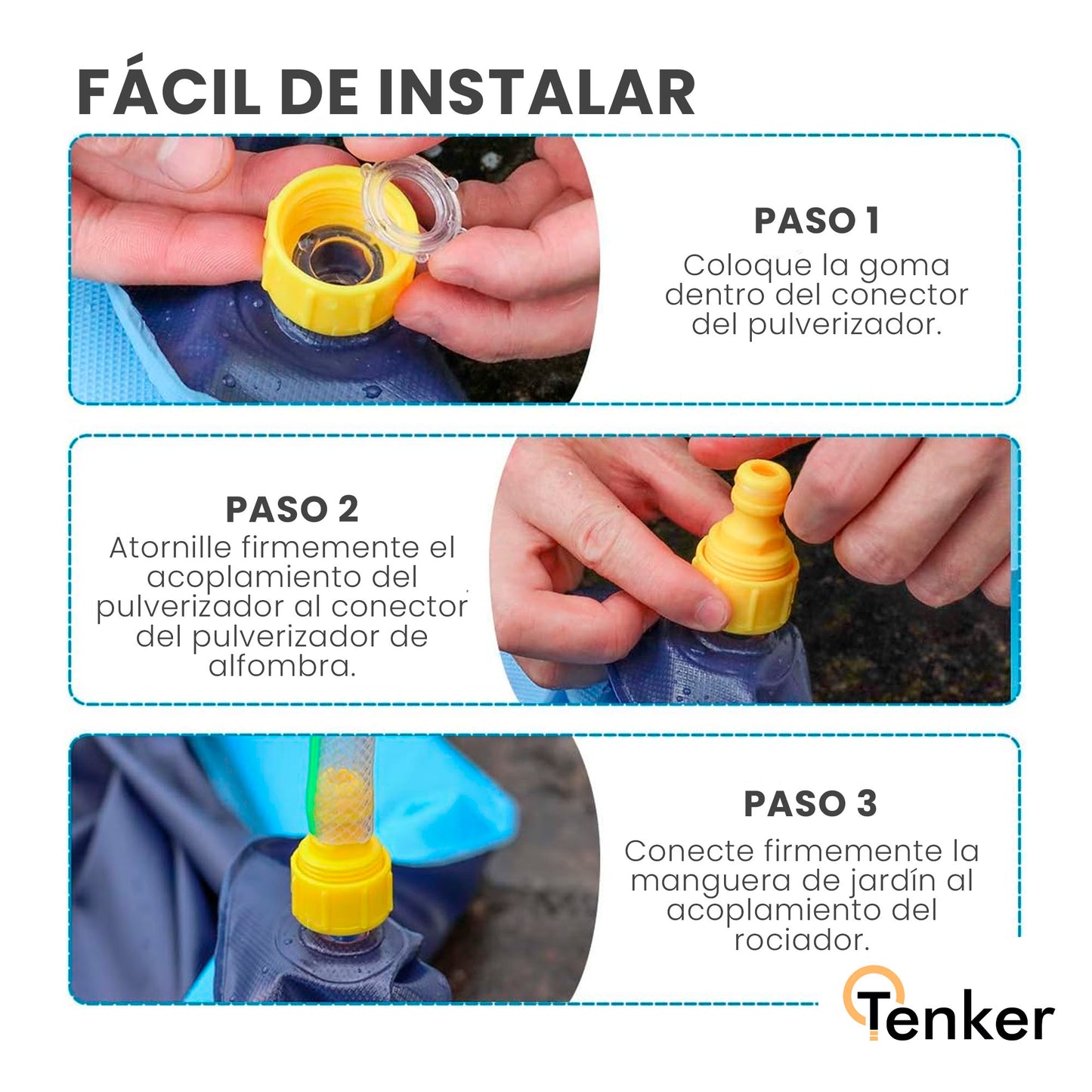 FÁCIL DE INSTALAR

PASO 1
Coloque la goma dentro del conector del pulverizador.

PASO 2
Atornille firmemente el acoplamiento del pulverizador al conector del pulverizador de alfombra.

PASO 3
Conecte firmemente la manguera de jardín al acoplamiento del rociador.

Tenker